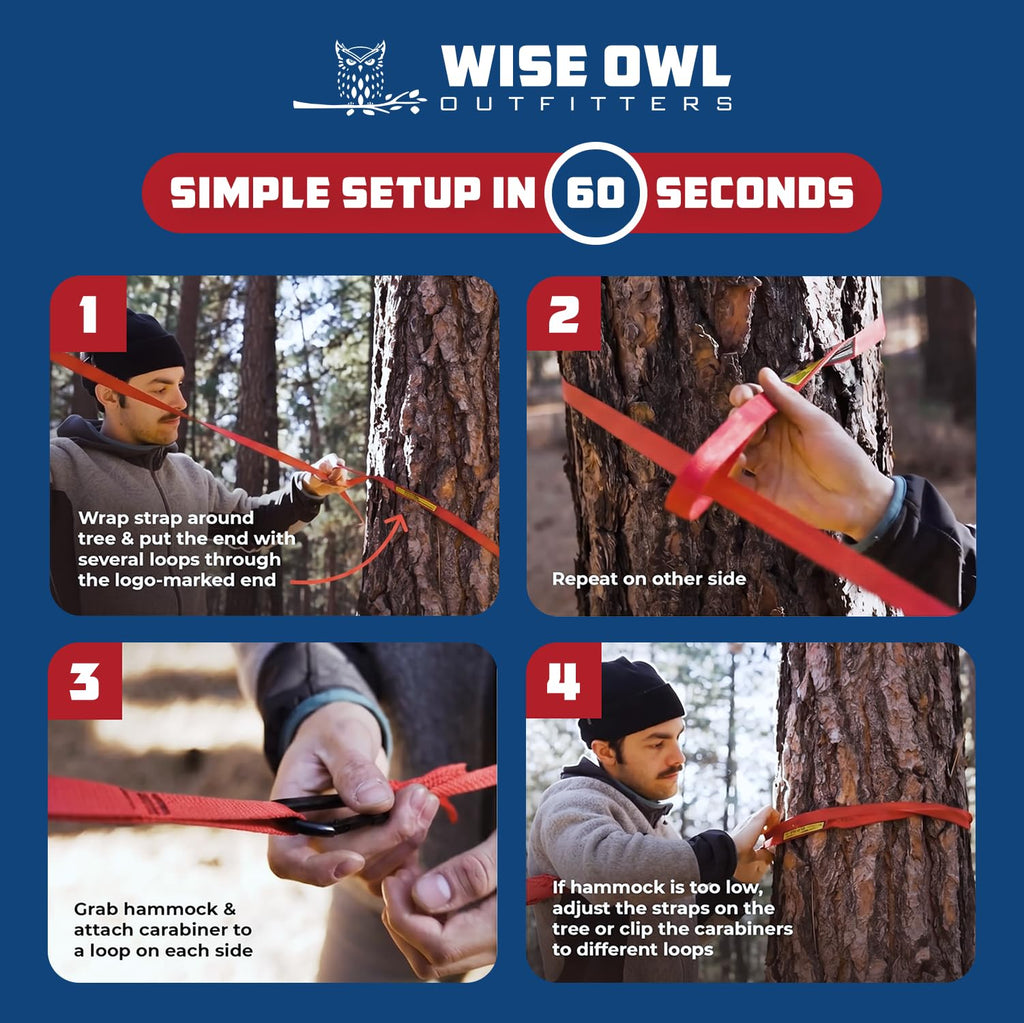 WISE OWL
OUTFITTERS

SIMPLE SETUP IN 60 SECONDS

1

Wrap strap around tree & put the end with several loops through the logo-marked end

2

Repeat on other side

3

Grab hammock & attach carabiner to a loop on each side

4

If hammock is too low, adjust the straps on the tree or clip the carabiners to different loops