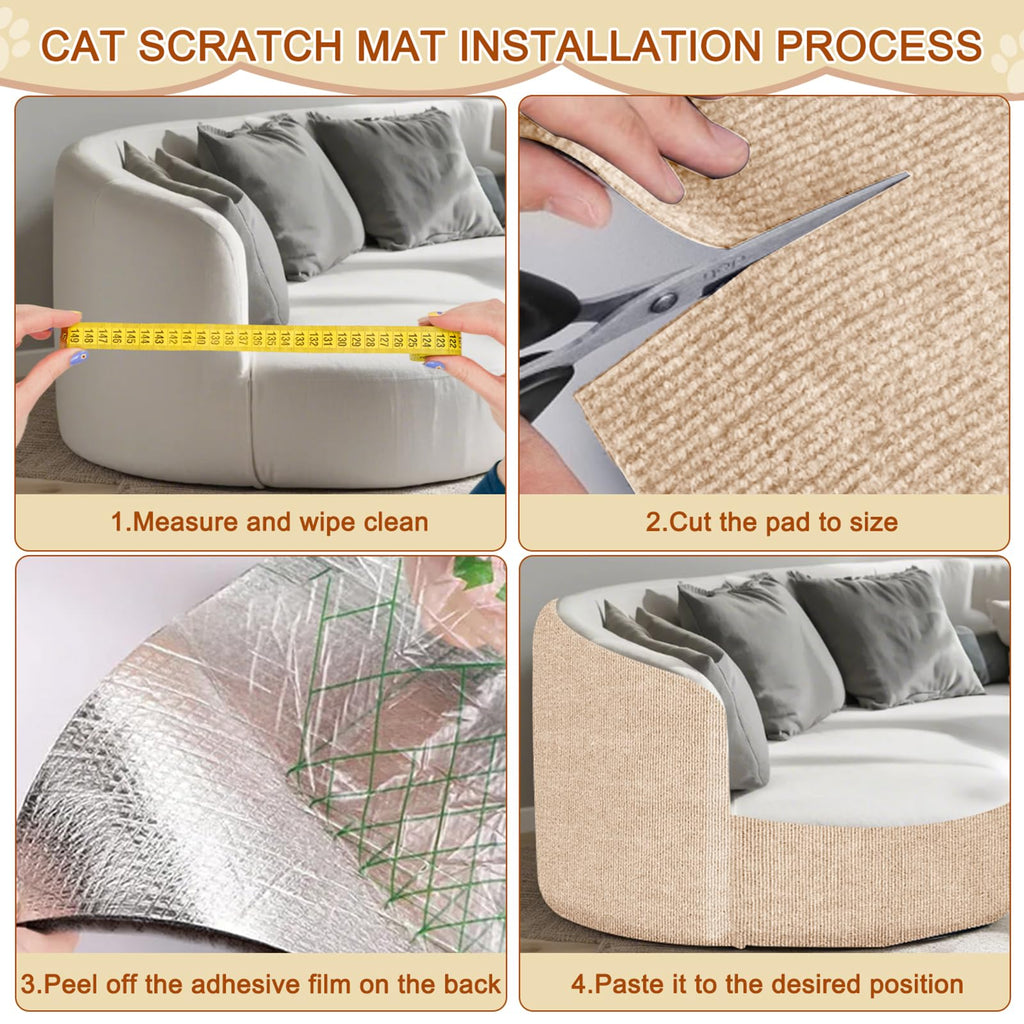 CAT SCRATCH MAT INSTALLATION PROCESS

149 148 147 146 145 144 143 142 141 140 139 138 137 136 135 134 133 132 131 130 129 128 127 126 125 124 123 122

1.Measure and wipe clean

2.Cut the pad to size

3.Peel off the adhesive film on the back

4.Paste it to the desired position